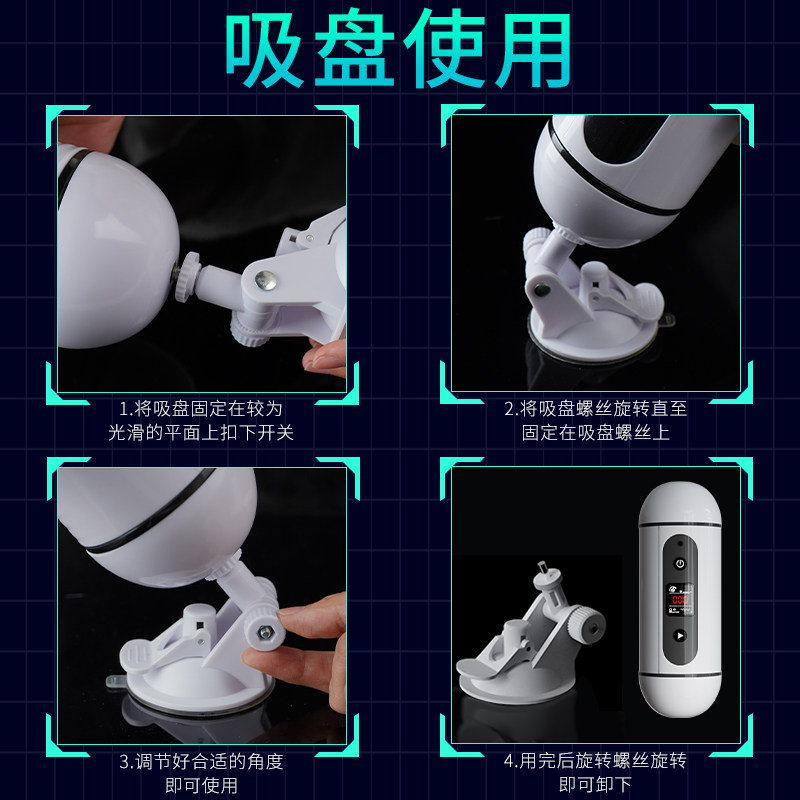 吸盘使用

1.将吸盘固定在较为光滑的平面上扣下开关

2.将吸盘螺丝旋转直至固定在吸盘螺丝上

3.调节好合适的角度即可使用

4.用完后旋转螺丝旋转即可卸下